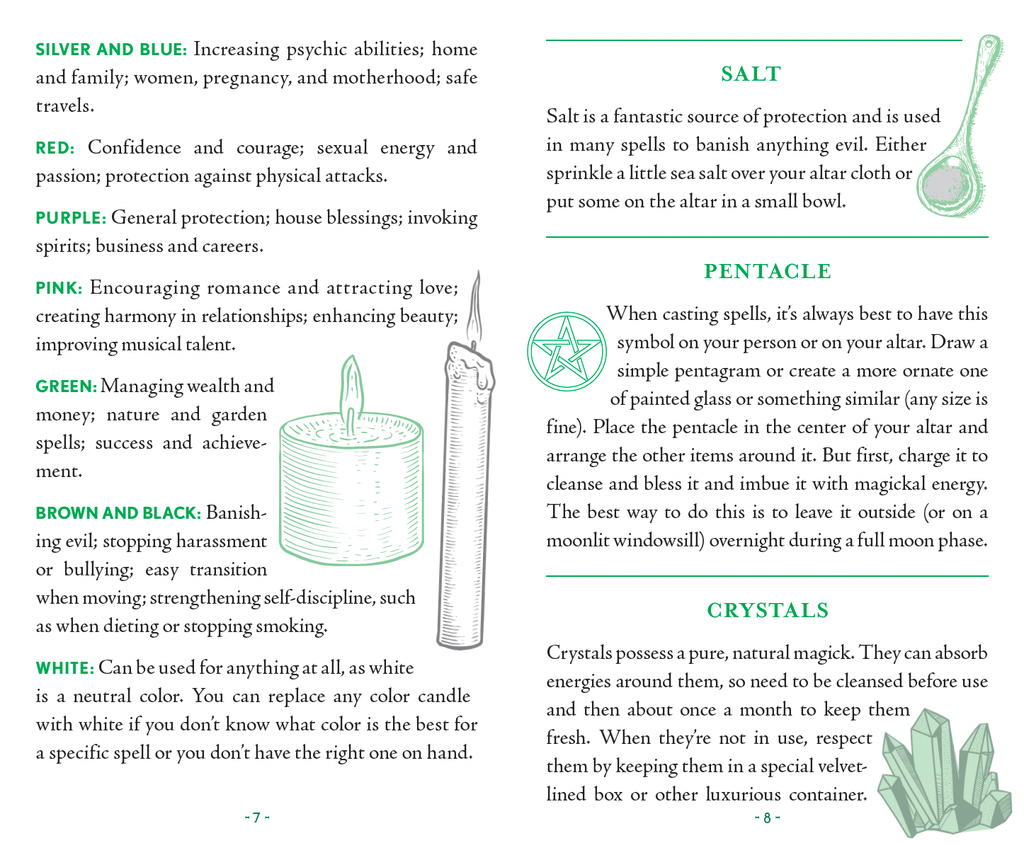 SILVER AND BLUE: Increasing psychic abilities; home and family; women, pregnancy, and motherhood; safe travels.

RED: Confidence and courage; sexual energy and passion; protection against physical attacks.

PURPLE: General protection; house blessings; invoking spirits; business and careers.

PINK: Encouraging romance and attracting love; creating harmony in relationships; enhancing beauty; improving musical talent.

GREEN: Managing wealth and money; nature and garden spells; success and achievement.

BROWN AND BLACK: Banishing evil; stopping harassment or bullying; easy transition when moving; strengthening self-discipline, such as when dieting or stopping smoking.

WHITE: Can be used for anything at all, as white is a neutral color. You can replace any color candle with white if you don't know what color is the best for a specific spell or you don't have the right one on hand.

- 7 -

SALT

Salt is a fantastic source of protection and is used in many spells to banish anything evil. Either sprinkle a little sea salt over your altar cloth or put some on the altar in a small bowl.

PENTACLE

When casting spells, it's always best to have this symbol on your person or on your altar. Draw a simple pentagram or create a more ornate one of painted glass or something similar (any size is fine). Place the pentacle in the center of your altar and arrange the other items around it. But first, charge it to cleanse and bless it and imbue it with magickal energy. The best way to do this is to leave it outside (or on a moonlit windowsill) overnight during a full moon phase.

CRYSTALS

Crystals possess a pure, natural magick. They can absorb energies around them, so need to be cleansed before use and then about once a month to keep them fresh. When they're not in use, respect them by keeping them in a special velvet-lined box or other luxurious container.

- 8 -